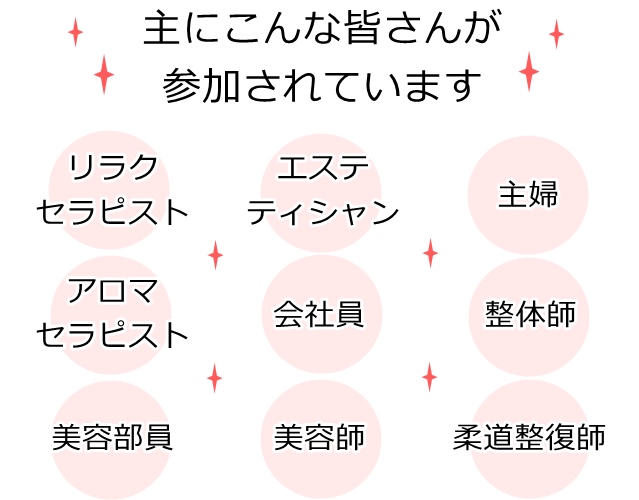 主にこんな皆さんが
参加されています

リラク
セラピスト

エステ
ティシャン

主婦

アロマ
セラピスト

会社員

整体師

美容部員

美容師

柔道整復師